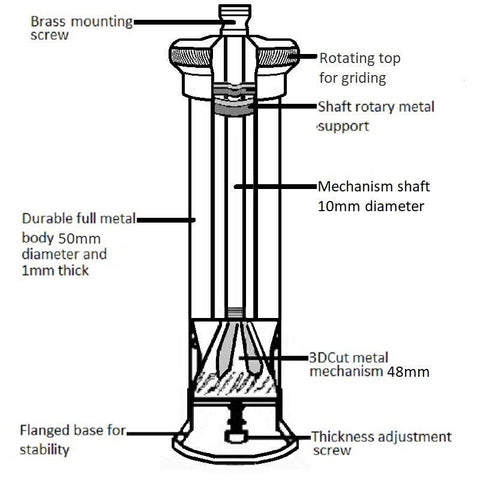 Brass mounting screw

Rotating top for griding

Shaft rotary metal support

Mechanism shaft 10mm diameter

Durable full metal body 50mm diameter and 1mm thick

3DCut metal mechanism 48mm

Flanged base for stability

Thickness adjustment screw